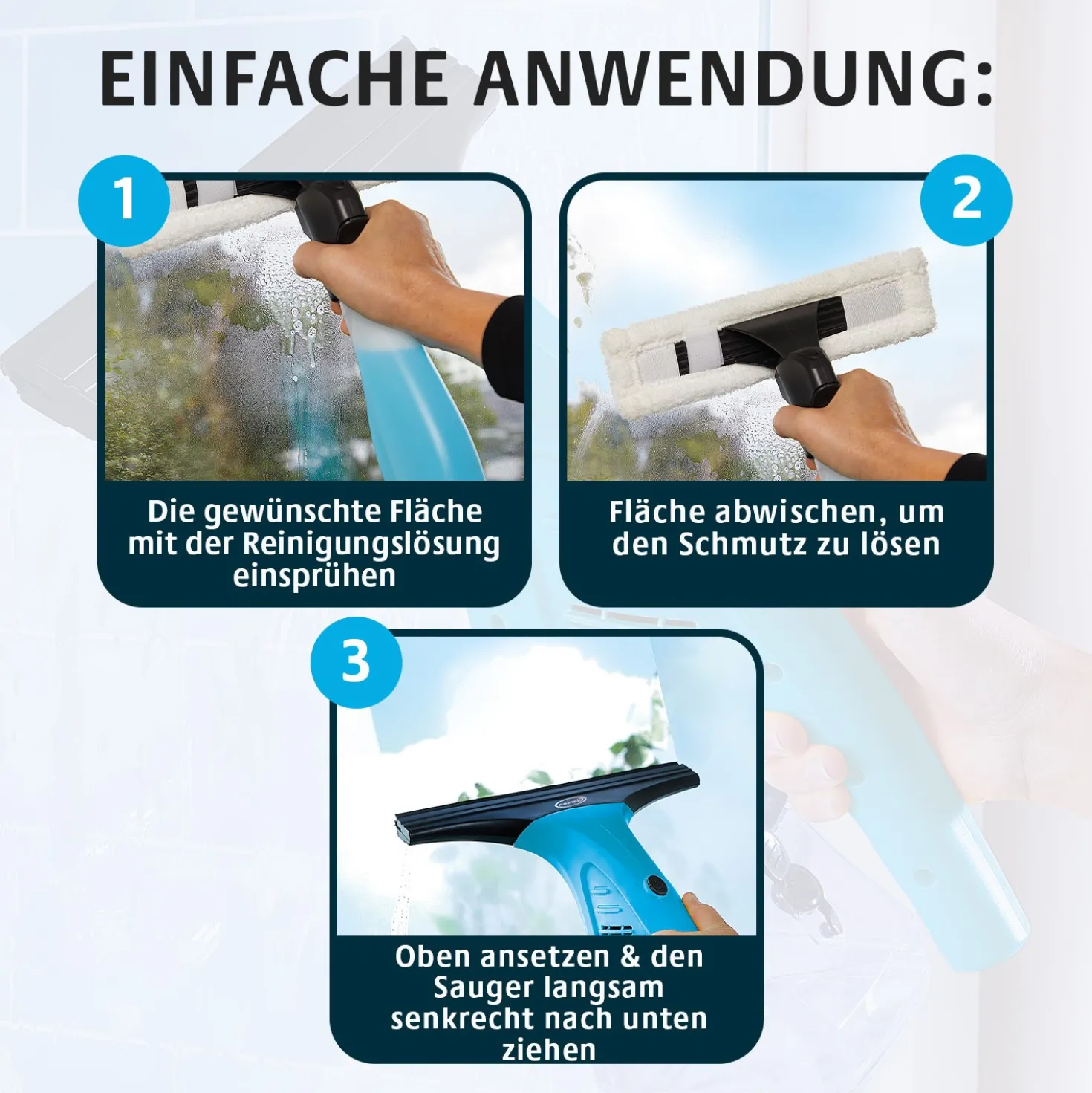 EINFACHE ANWENDUNG:

1

Die gewünschte Fläche mit der Reinigungslösung einsprühen

2

Fläche abwischen, um den Schmutz zu lösen

3

Oben ansetzen & den Sauger langsam senkrecht nach unten ziehen